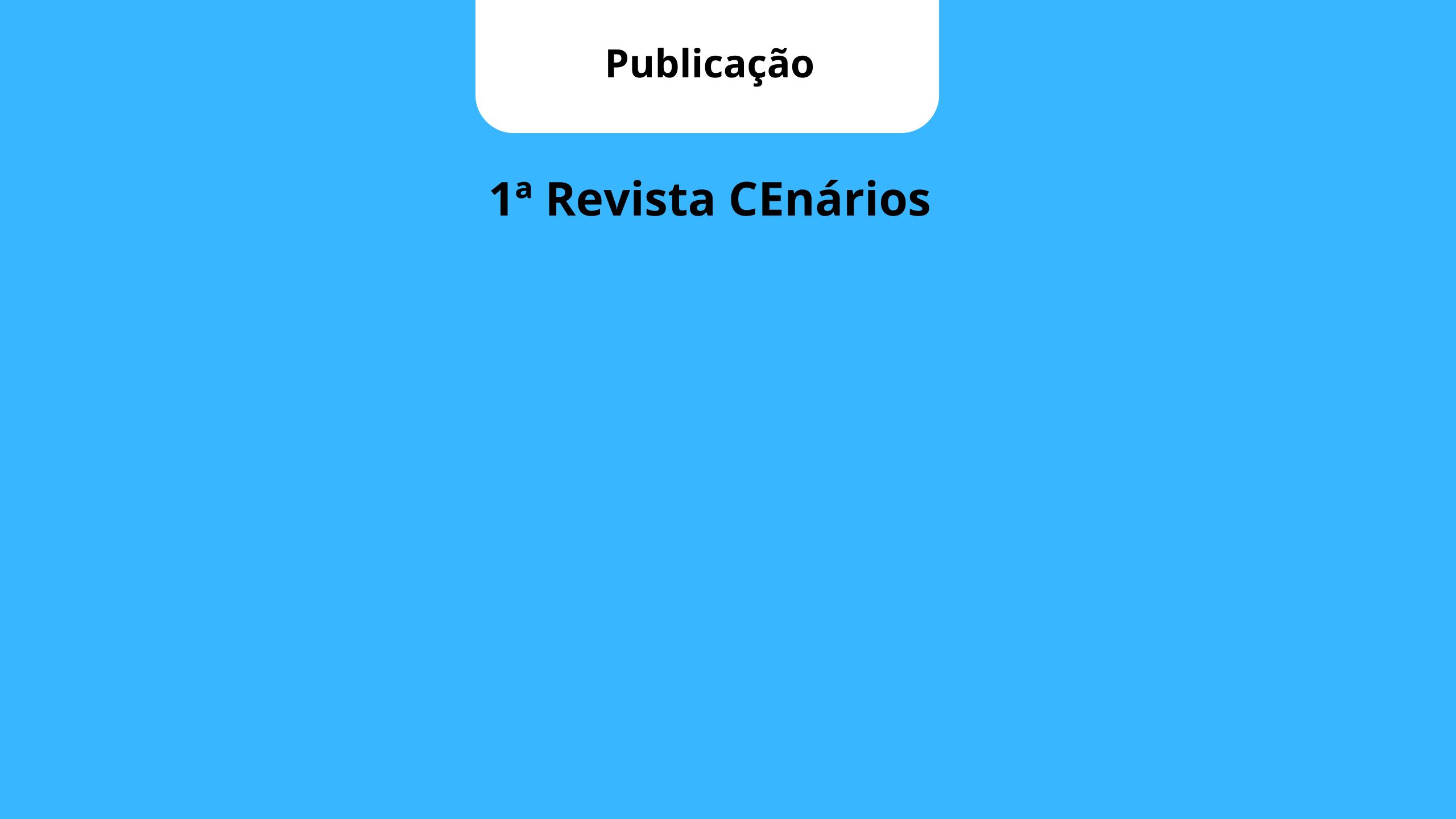 Publicação

1ª Revista CEnários